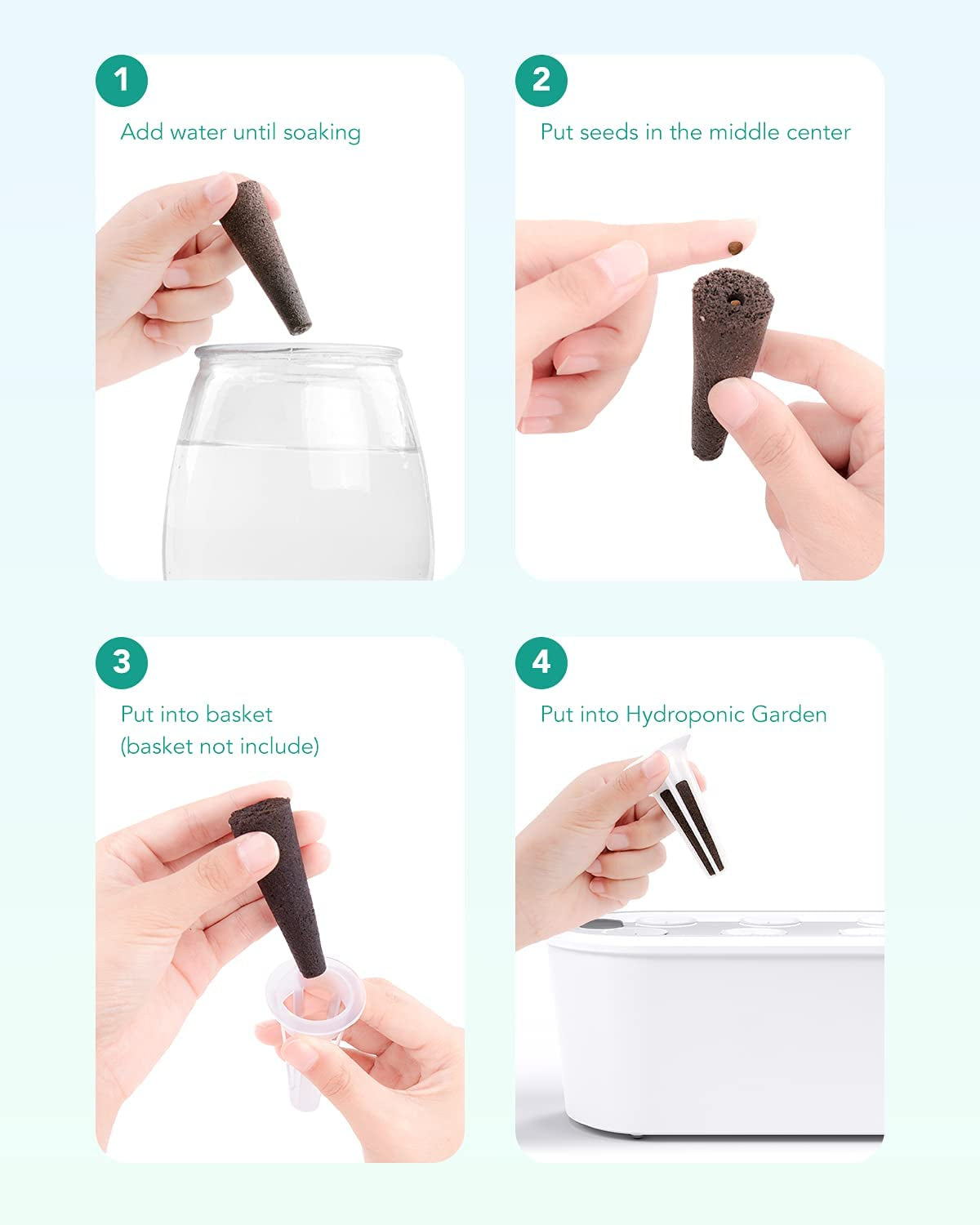 1

Add water until soaking

2

Put seeds in the middle center

3

Put into basket
(basket not include)

4

Put into Hydroponic Garden