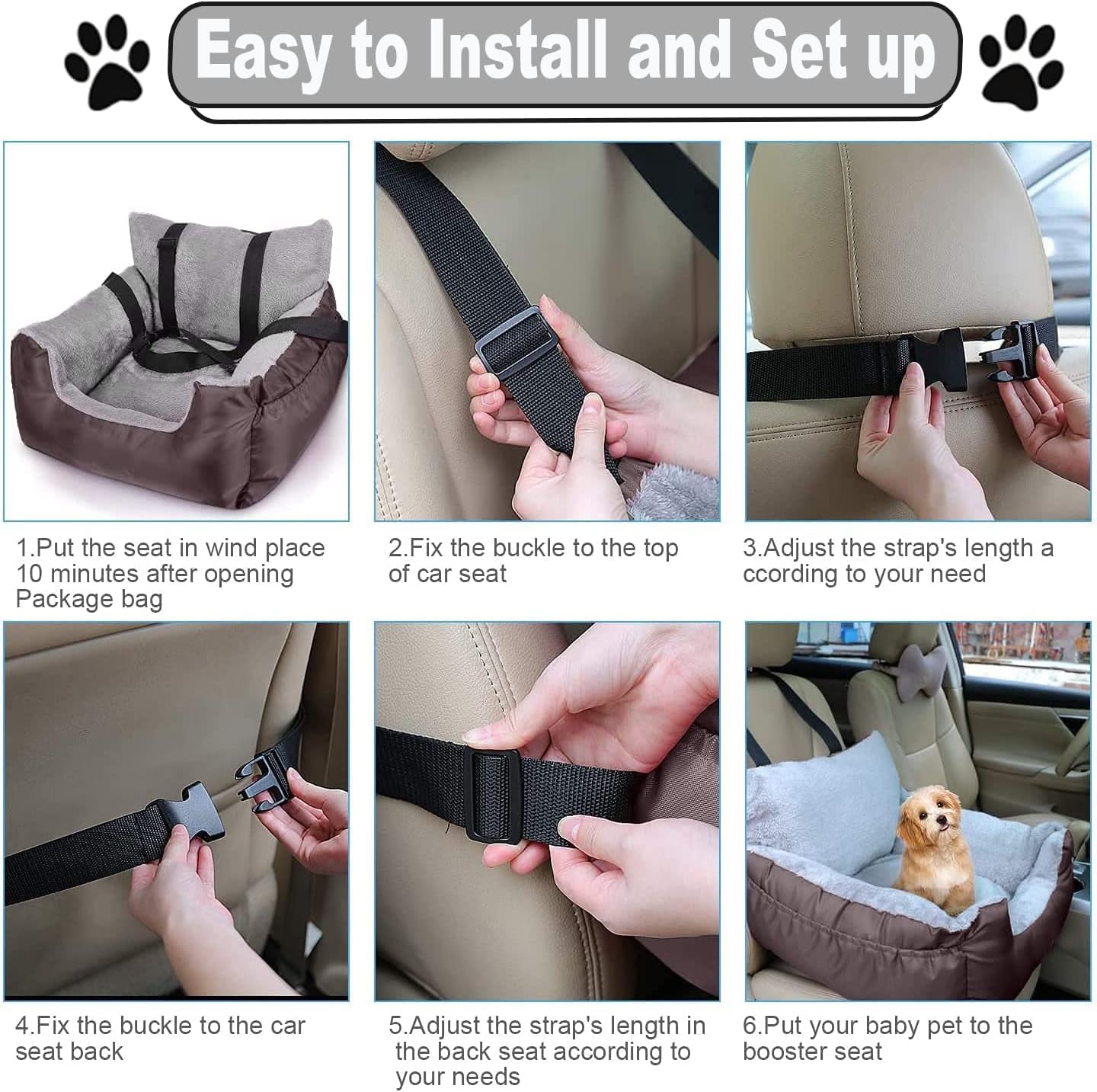 Easy to Install and Set up

1.Put the seat in wind place 10 minutes after opening Package bag

2.Fix the buckle to the top of car seat

3.Adjust the strap's length a ccording to your need

4.Fix the buckle to the car seat back

5.Adjust the strap's length in the back seat according to your needs

6.Put your baby pet to the booster seat