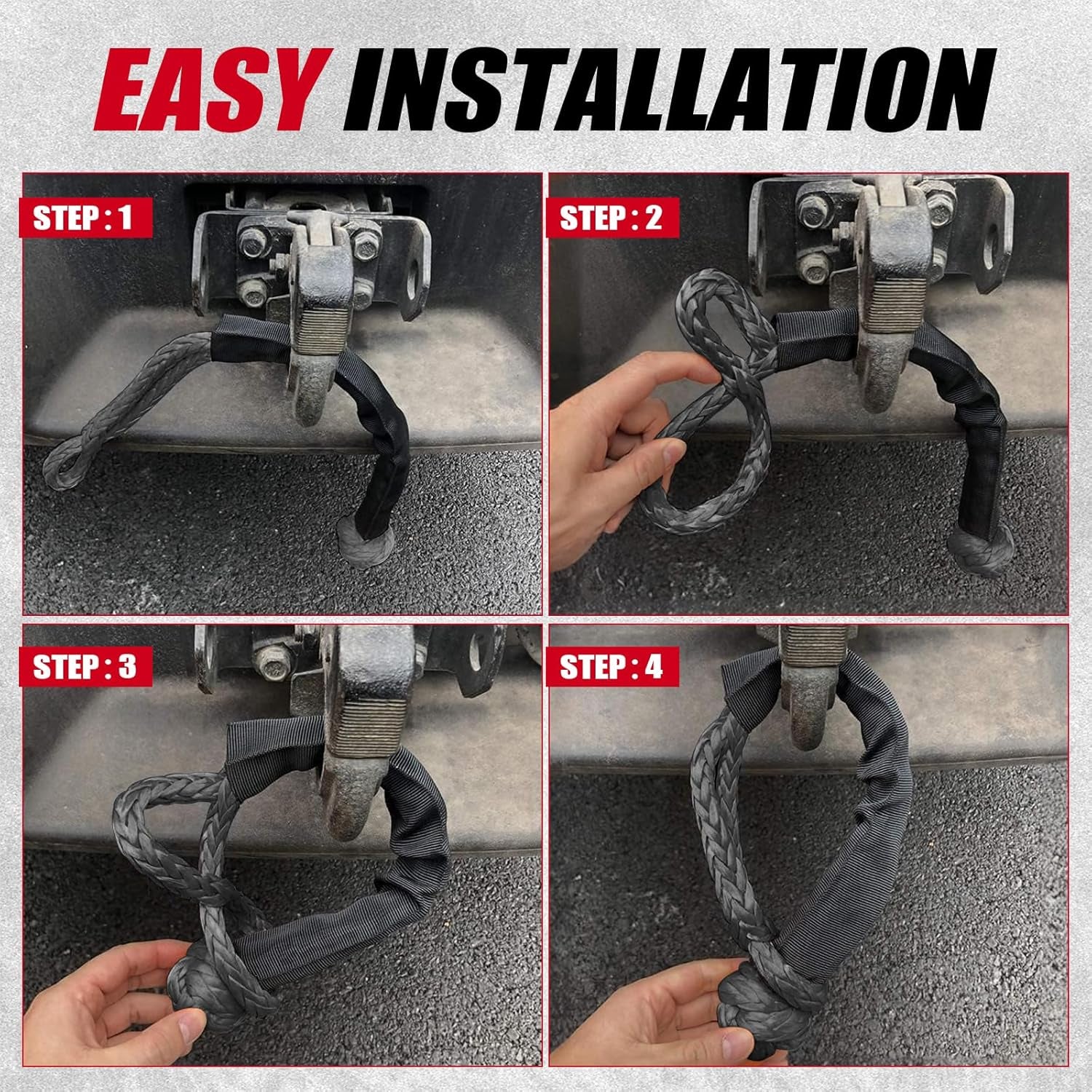 EASY INSTALLATION

STEP : 1

STEP : 2

STEP : 3

STEP : 4